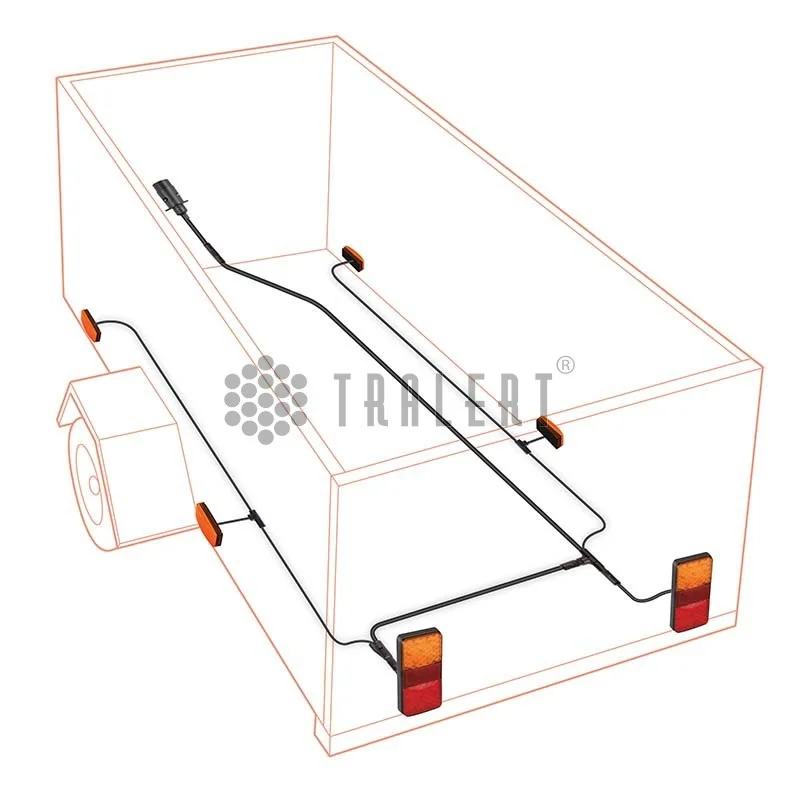 TRALERT®